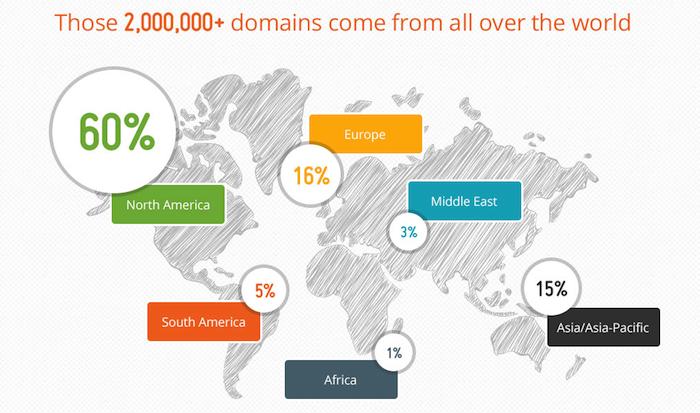 Those 2,000,000+ domains come from all over the world

60%

North America

Europe

16%

Middle East

3%

5%

South America

15%

Asia/Asia-Pacific

1%

Africa